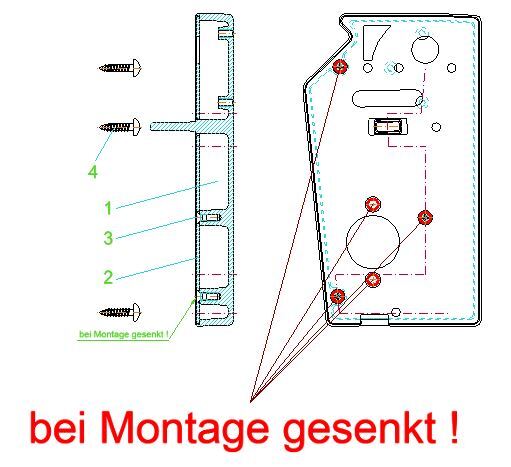 4

1

3

2

bei Montage gesenkt !

bei Montage gesenkt !